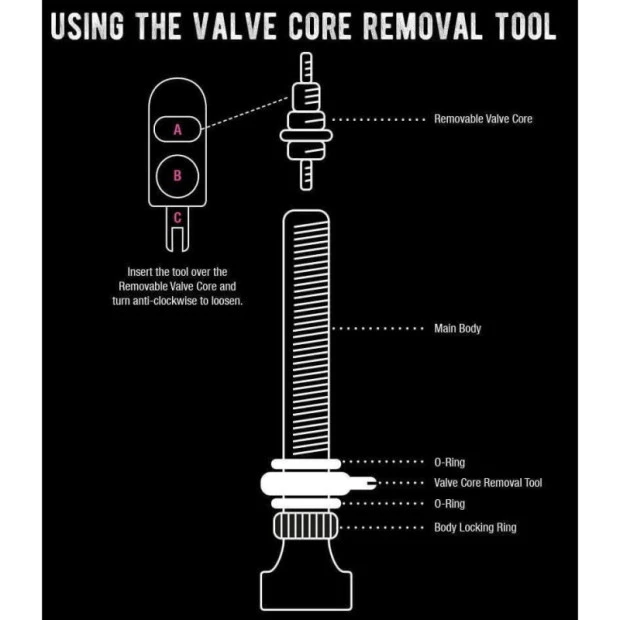 USING THE VALVE CORE REMOVAL TOOL

A

B

C

Insert the tool over the Removable Valve Core and turn anti-clockwise to loosen.

Removable Valve Core

Main Body

O-Ring

Valve Core Removal Tool

O-Ring

Body Locking Ring